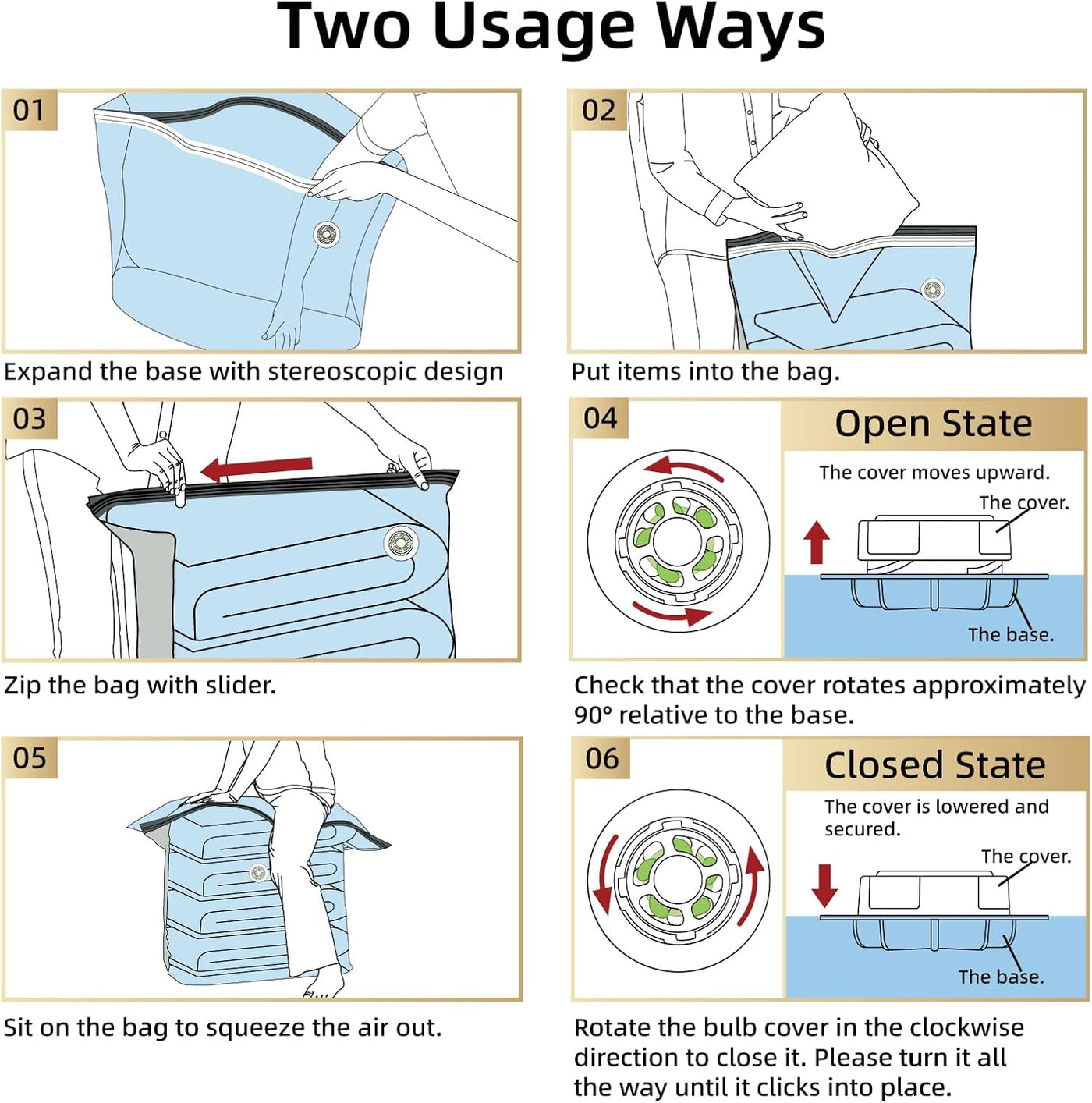 Two Usage Ways

01

Expand the base with stereoscopic design

02

Put items into the bag.

03

Zip the bag with slider.

04

Open State

The cover moves upward.

The cover.

The base.

Check that the cover rotates approximately 90° relative to the base.

05

Sit on the bag to squeeze the air out.

06

Closed State

The cover is lowered and secured.

The cover.

The base.

Rotate the bulb cover in the clockwise direction to close it. Please turn it all the way until it clicks into place.