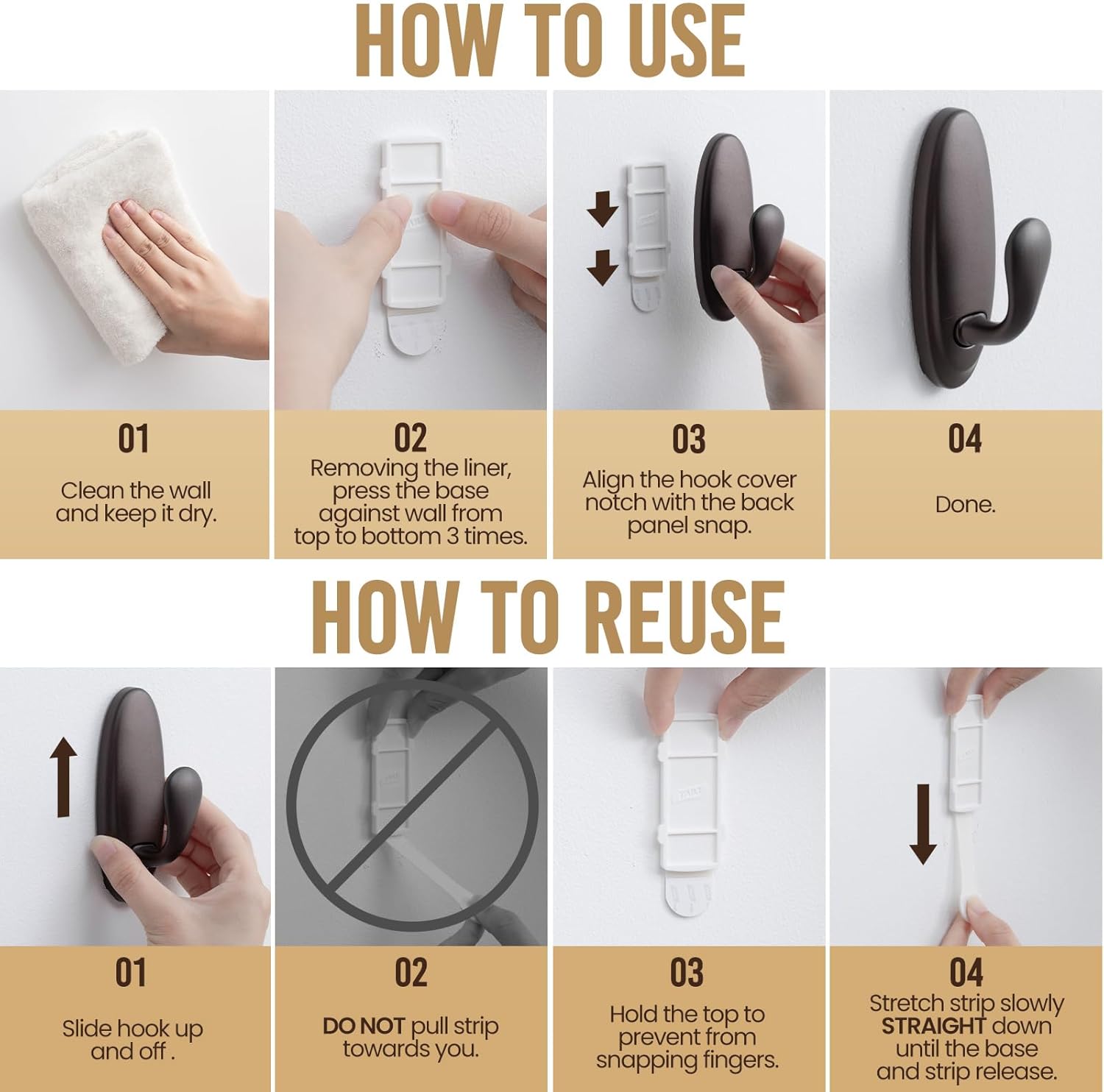 HOW TO USE

01
Clean the wall and keep it dry.

02
Removing the liner, press the base against wall from top to bottom 3 times.

03
Align the hook cover notch with the back panel snap.

04
Done.

HOW TO REUSE

01
Slide hook up and off .

02
DO NOT pull strip towards you.

03
Hold the top to prevent from snapping fingers.

04
Stretch strip slowly STRAIGHT down until the base and strip release.