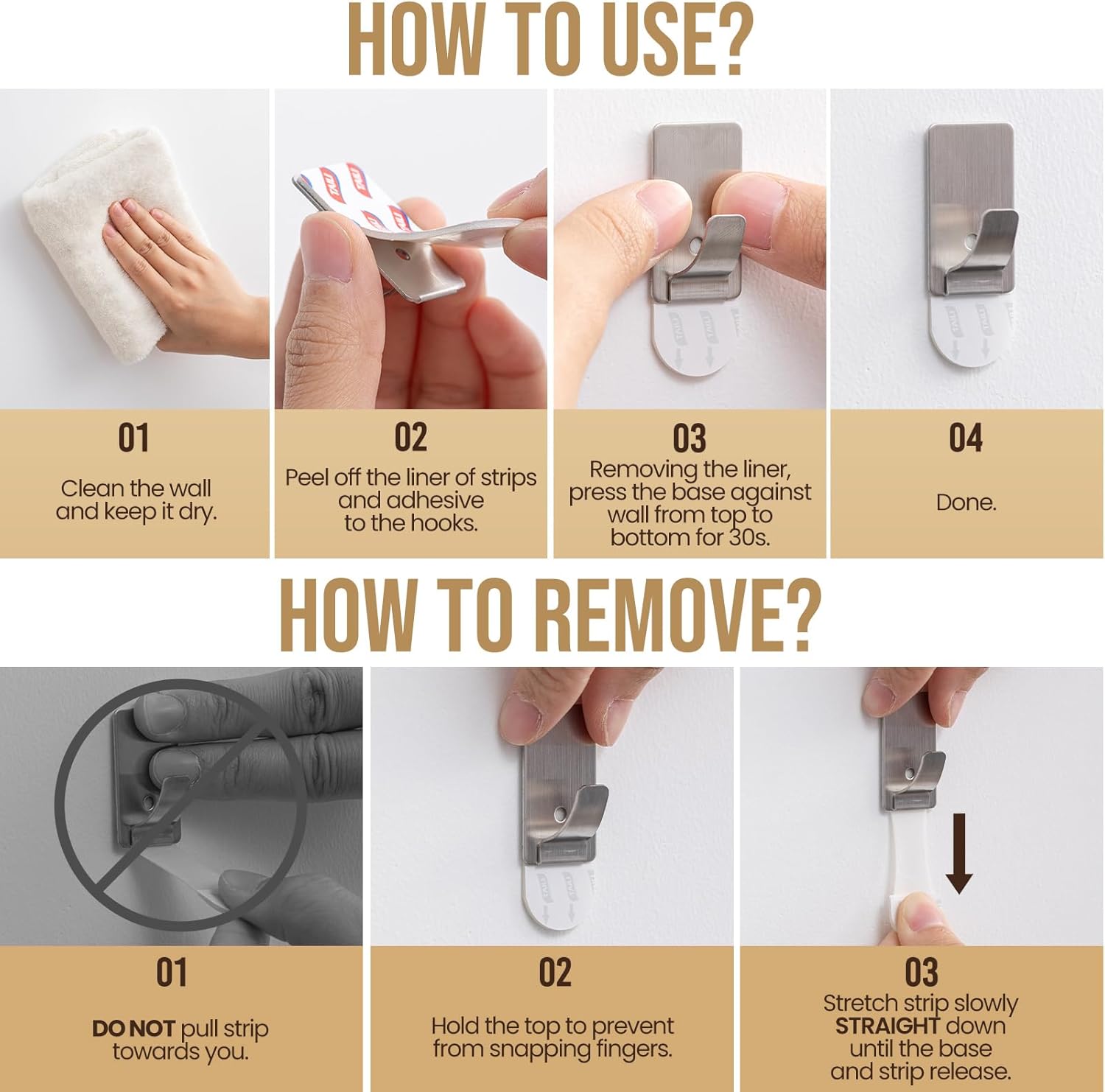 HOW TO USE?

01
Clean the wall and keep it dry.

02
Peel off the liner of strips and adhesive to the hooks.

03
Removing the liner, press the base against wall from top to bottom for 30s.

04
Done.

HOW TO REMOVE?

01
DO NOT pull strip towards you.

02
Hold the top to prevent from snapping fingers.

03
Stretch strip slowly STRAIGHT down until the base and strip release.