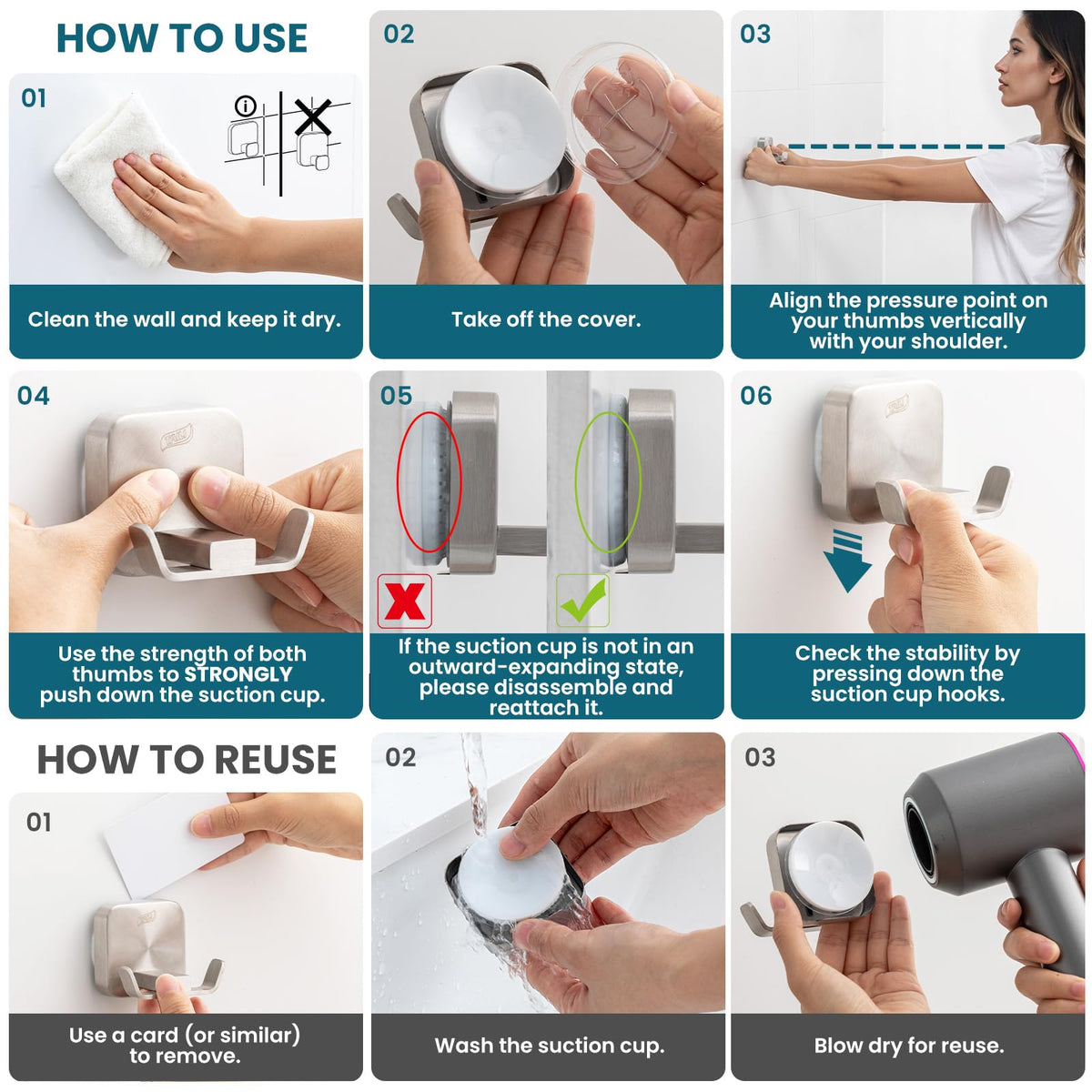 HOW TO USE

01

Clean the wall and keep it dry.

02

Take off the cover.

03

Align the pressure point on your thumbs vertically with your shoulder.

04

Use the strength of both thumbs to STRONGLY push down the suction cup.

05

If the suction cup is not in an outward-expanding state, please disassemble and reattach it.

06

Check the stability by pressing down the suction cup hooks.

HOW TO REUSE

01

Use a card (or similar) to remove.

02

Wash the suction cup.

03

Blow dry for reuse.