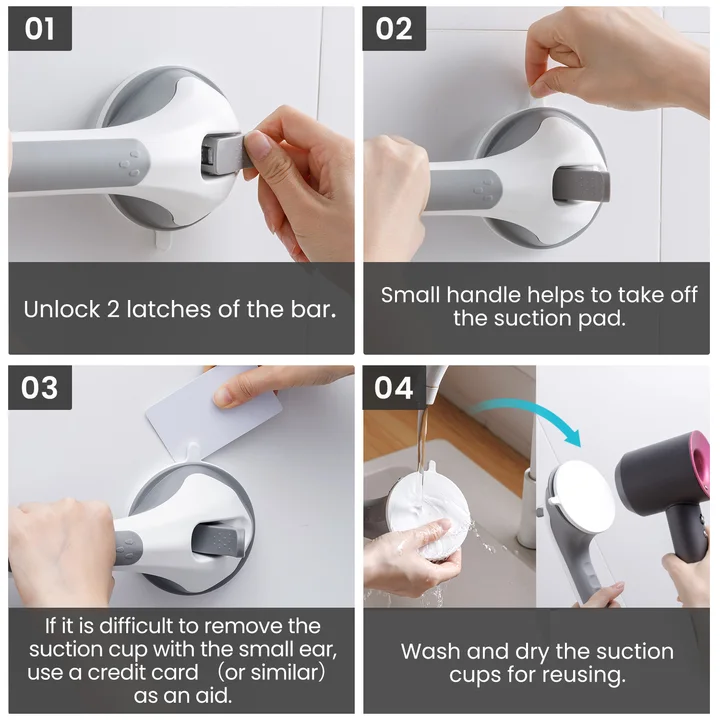 01

Unlock 2 latches of the bar.

02

Small handle helps to take off the suction pad.

03

If it is difficult to remove the suction cup with the small ear, use a credit card （or similar） as an aid.

04

Wash and dry the suction cups for reusing.