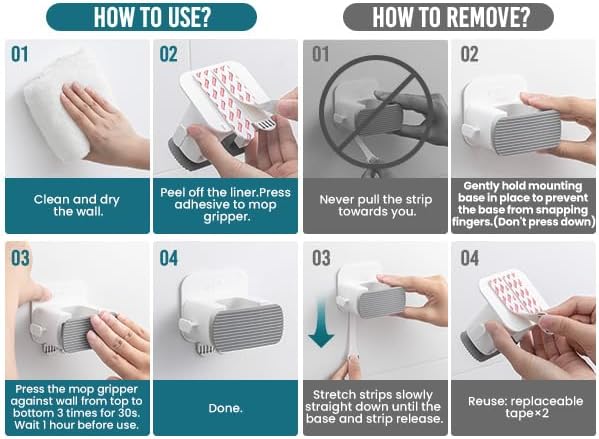 HOW TO USE?

01

Clean and dry the wall.

02

Peel off the liner.Press adhesive to mop gripper.

03

Press the mop gripper against wall from top to bottom 3 times for 30s. Wait 1 hour before use.

04

Done.

HOW TO REMOVE?

01

Never pull the strip towards you.

02

Gently hold mounting base in place to prevent the base from snapping fingers.(Don't press down)

03

Stretch strips slowly straight down until the base and strip release.

04

Reuse: replaceable tape×2