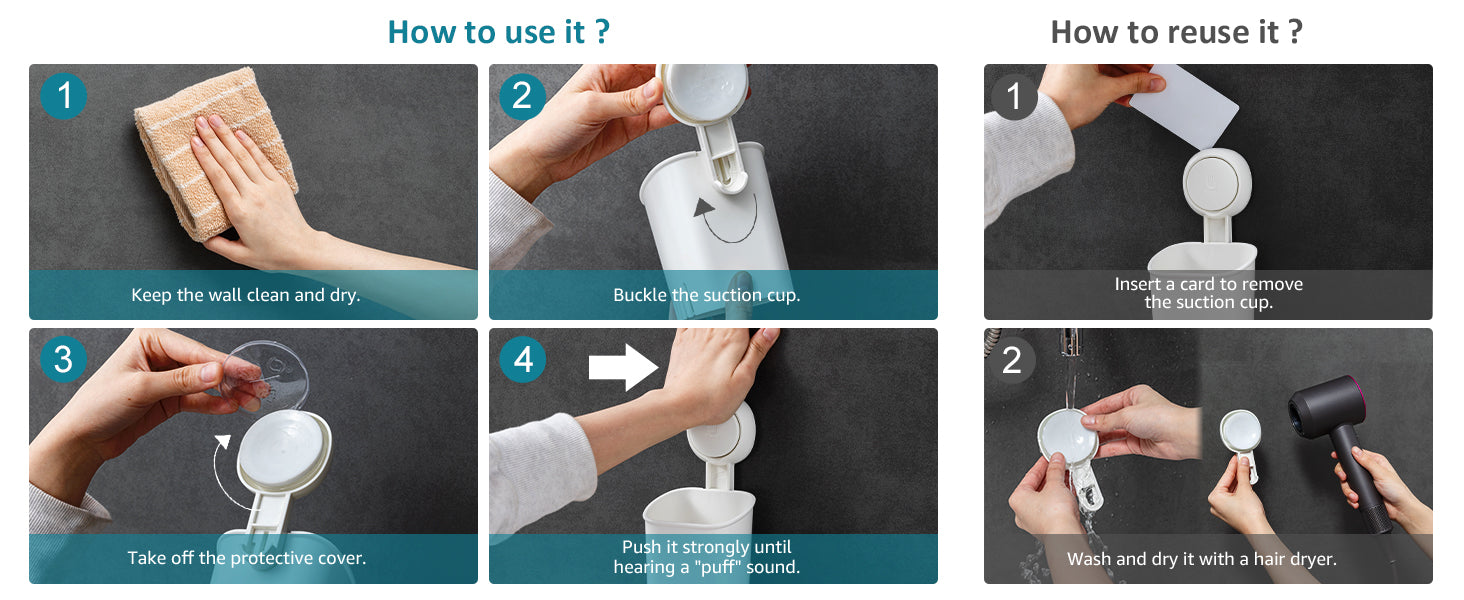 How to use it ?

1
Keep the wall clean and dry.

2
Buckle the suction cup.

3
Take off the protective cover.

4
Push it strongly until hearing a "puff" sound.

How to reuse it ?

1
Insert a card to remove the suction cup.

2
Wash and dry it with a hair dryer.