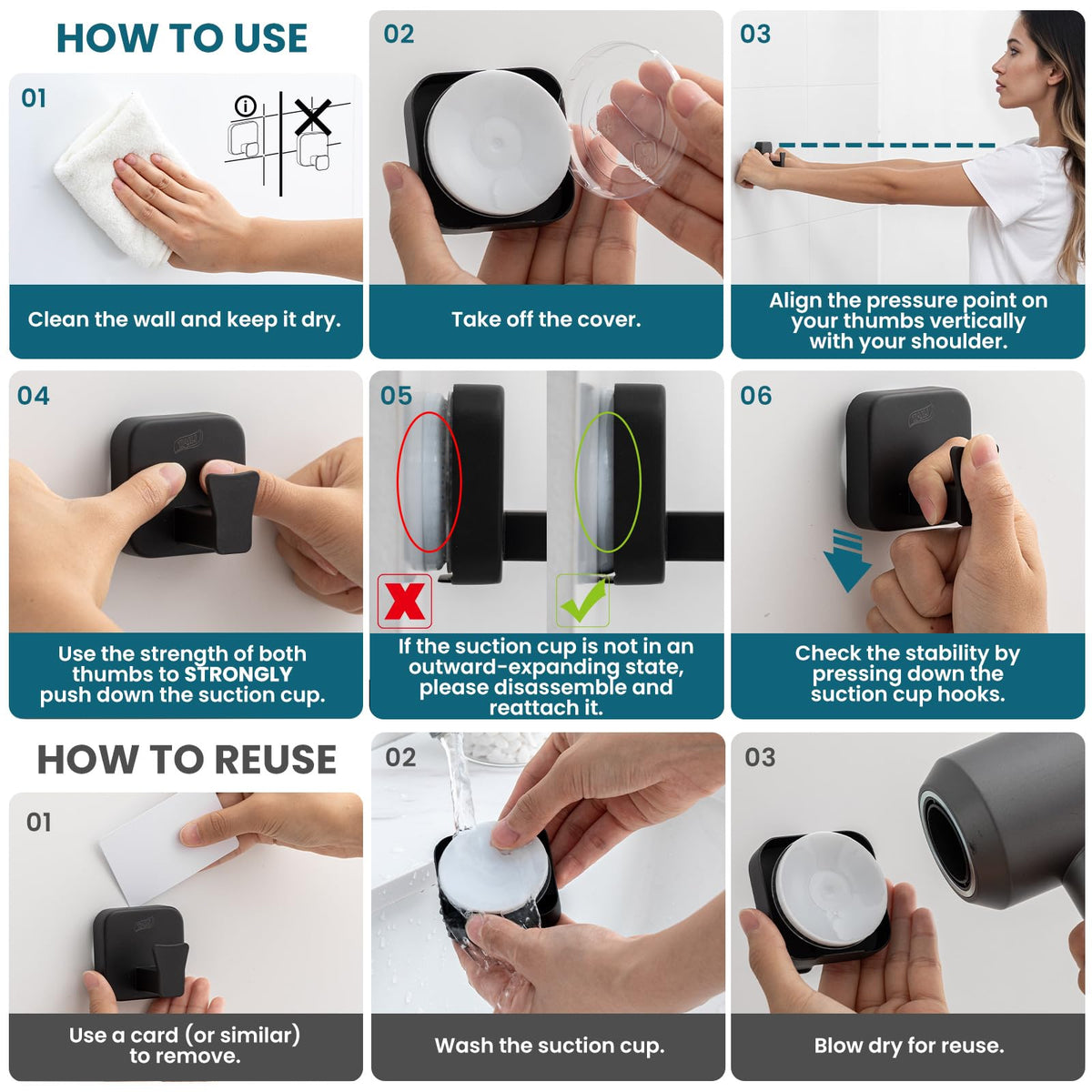 HOW TO USE

01

Clean the wall and keep it dry.

02

Take off the cover.

03

Align the pressure point on your thumbs vertically with your shoulder.

04

Use the strength of both thumbs to STRONGLY push down the suction cup.

05

If the suction cup is not in an outward-expanding state, please disassemble and reattach it.

06

Check the stability by pressing down the suction cup hooks.

HOW TO REUSE

01

Use a card (or similar) to remove.

02

Wash the suction cup.

03

Blow dry for reuse.