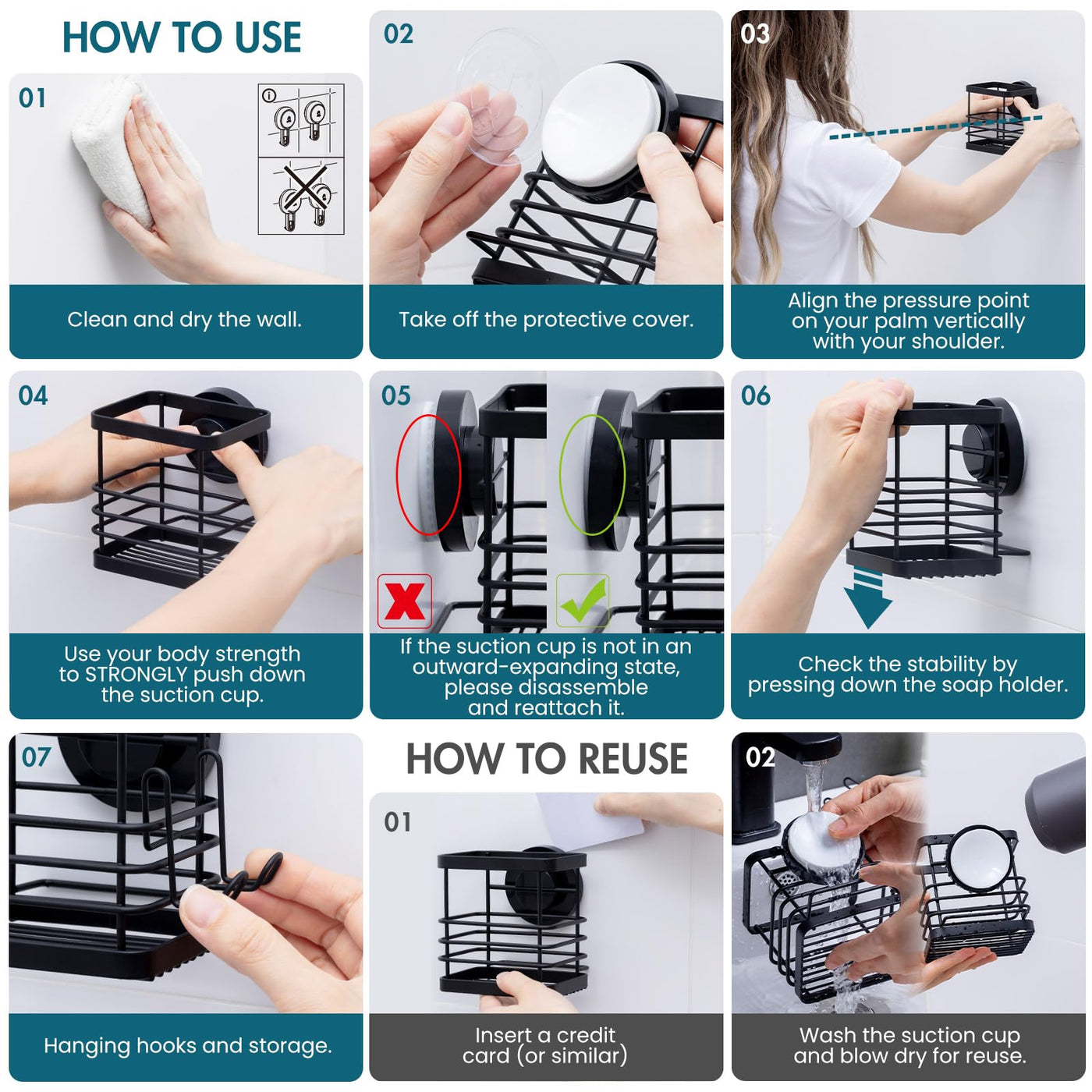 HOW TO USE

01

Clean and dry the wall.

02

Take off the protective cover.

03

Align the pressure point on your palm vertically with your shoulder.

04

Use your body strength to STRONGLY push down the suction cup.

05

If the suction cup is not in an outward-expanding state, please disassemble and reattach it.

06

Check the stability by pressing down the soap holder.

07

Hanging hooks and storage.

HOW TO REUSE

01

Insert a credit card (or similar)

02

Wash the suction cup and blow dry for reuse.