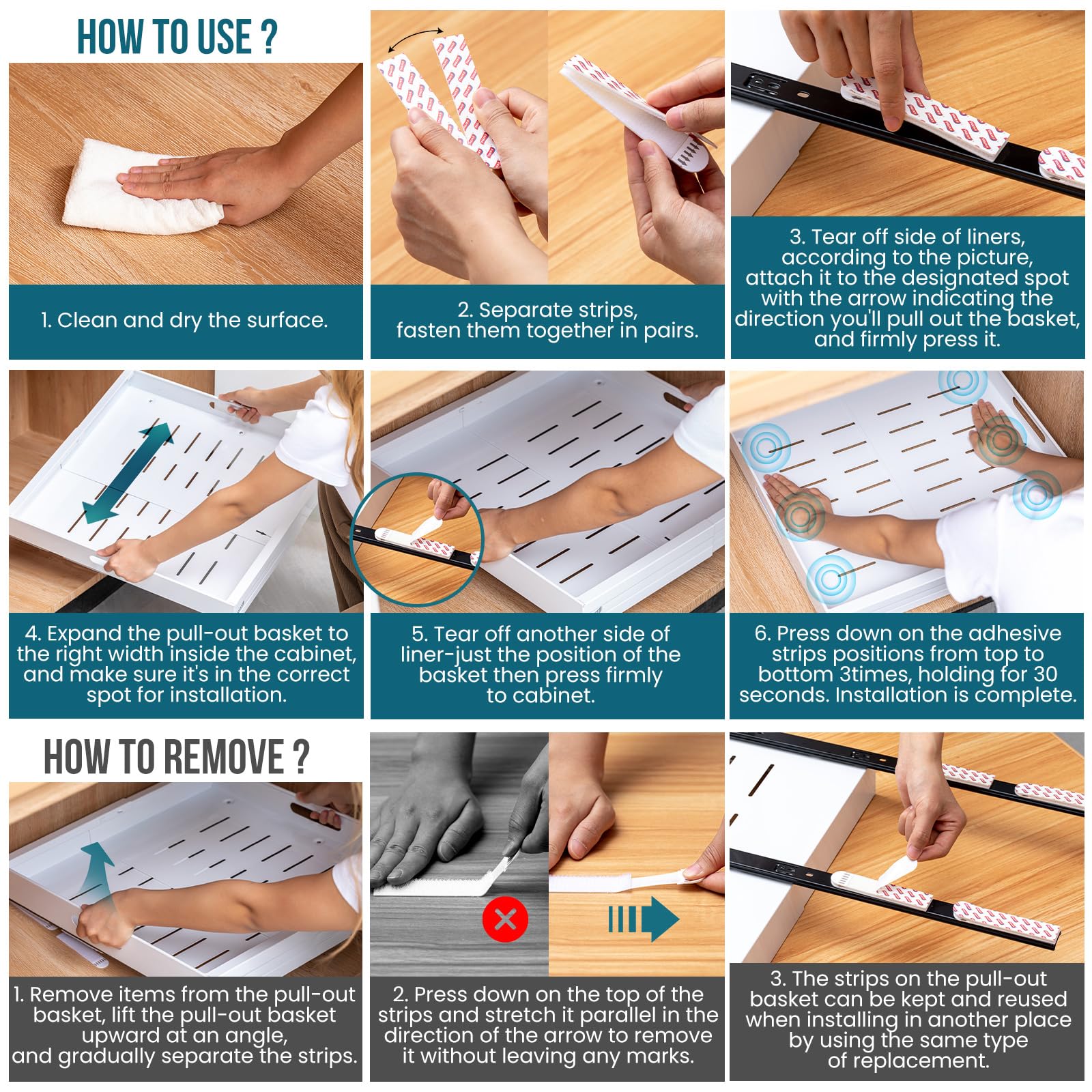 HOW TO USE ?

1. Clean and dry the surface.

2. Separate strips, fasten them together in pairs.

3. Tear off side of liners, according to the picture, attach it to the designated spot with the arrow indicating the direction you'll pull out the basket, and firmly press it.

4. Expand the pull-out basket to the right width inside the cabinet, and make sure it's in the correct spot for installation.

5. Tear off another side of liner-just the position of the basket then press firmly to cabinet.

6. Press down on the adhesive strips positions from top to bottom 3times, holding for 30 seconds. Installation is complete.

HOW TO REMOVE ?

1. Remove items from the pull-out basket, lift the pull-out basket upward at an angle, and gradually separate the strips.

2. Press down on the top of the strips and stretch it parallel in the direction of the arrow to remove it without leaving any marks.

3. The strips on the pull-out basket can be kept and reused when installing in another place by using the same type of replacement.