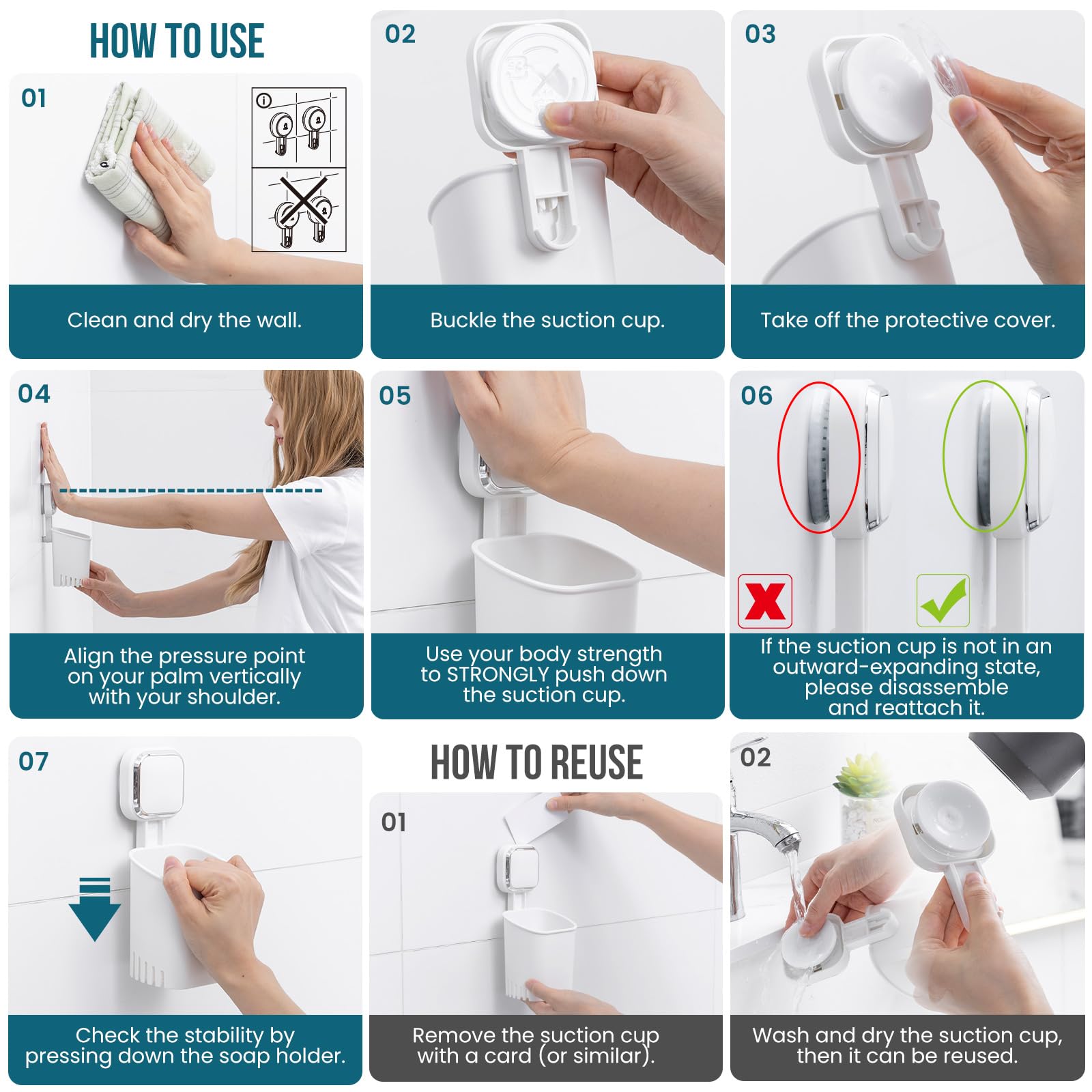 HOW TO USE

01

Clean and dry the wall.

02

Buckle the suction cup.

03

Take off the protective cover.

04

Align the pressure point on your palm vertically with your shoulder.

05

Use your body strength to STRONGLY push down the suction cup.

06

If the suction cup is not in an outward-expanding state, please disassemble and reattach it.

07

Check the stability by pressing down the soap holder.

HOW TO REUSE

01

Remove the suction cup with a card (or similar).

02

Wash and dry the suction cup, then it can be reused.