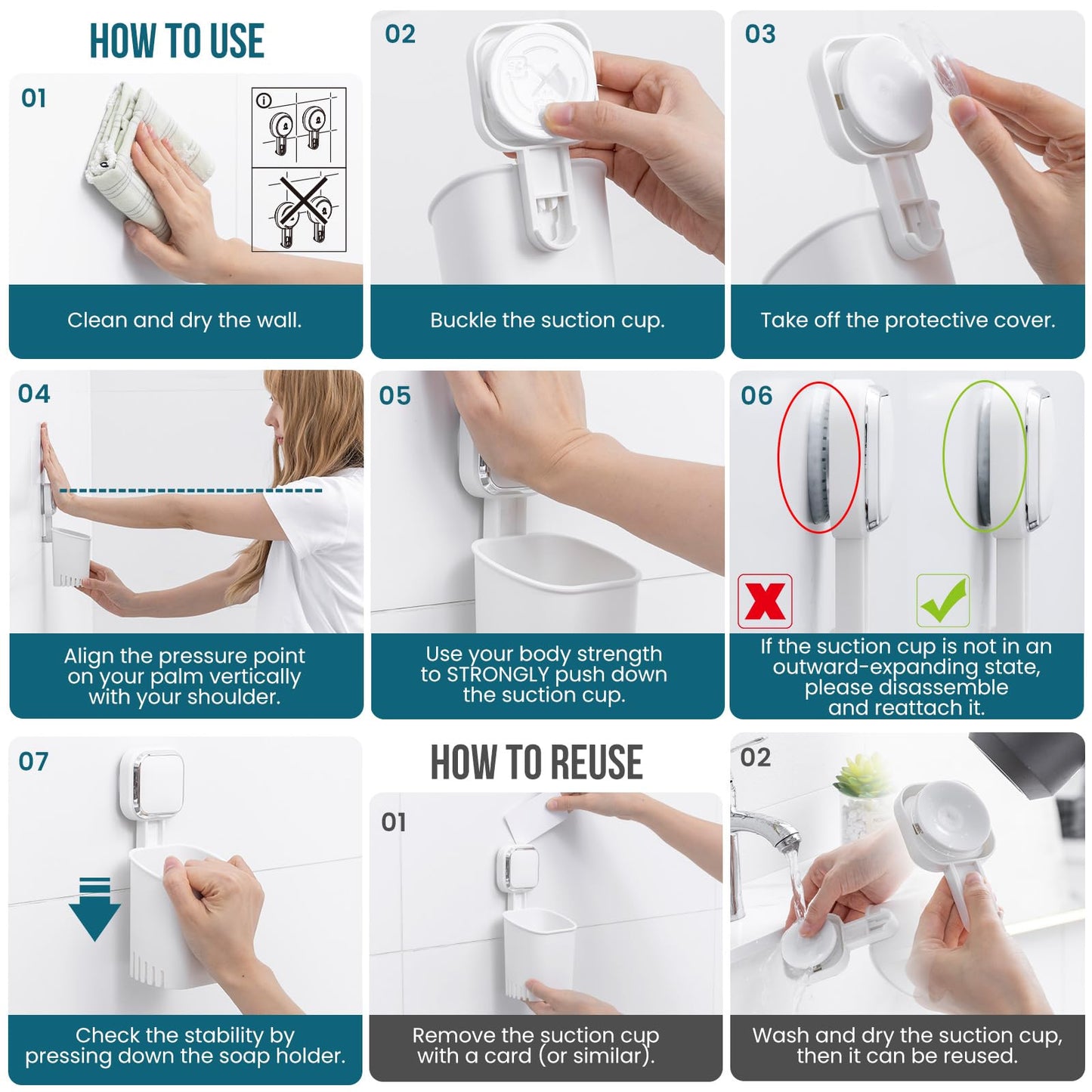 HOW TO USE

01

Clean and dry the wall.

02

Buckle the suction cup.

03

Take off the protective cover.

04

Align the pressure point on your palm vertically with your shoulder.

05

Use your body strength to STRONGLY push down the suction cup.

06

If the suction cup is not in an outward-expanding state, please disassemble and reattach it.

07

Check the stability by pressing down the soap holder.

HOW TO REUSE

01

Remove the suction cup with a card (or similar).

02

Wash and dry the suction cup, then it can be reused.