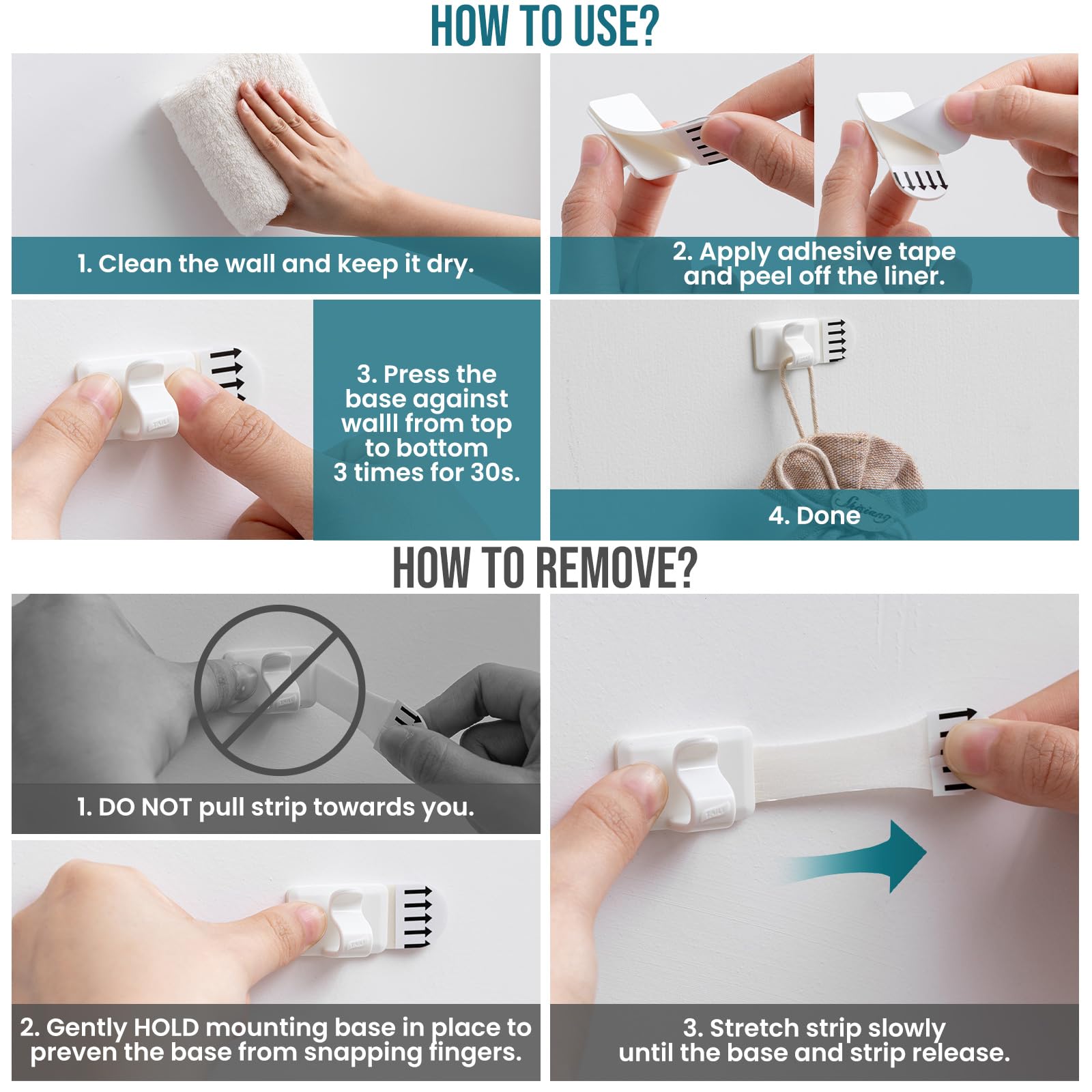 HOW TO USE?

1. Clean the wall and keep it dry.

2. Apply adhesive tape and peel off the liner.

3. Press the base against walll from top to bottom 3 times for 30s.

4. Done

HOW TO REMOVE?

1. DO NOT pull strip towards you.

2. Gently HOLD mounting base in place to preven the base from snapping fingers.

3. Stretch strip slowly until the base and strip release.