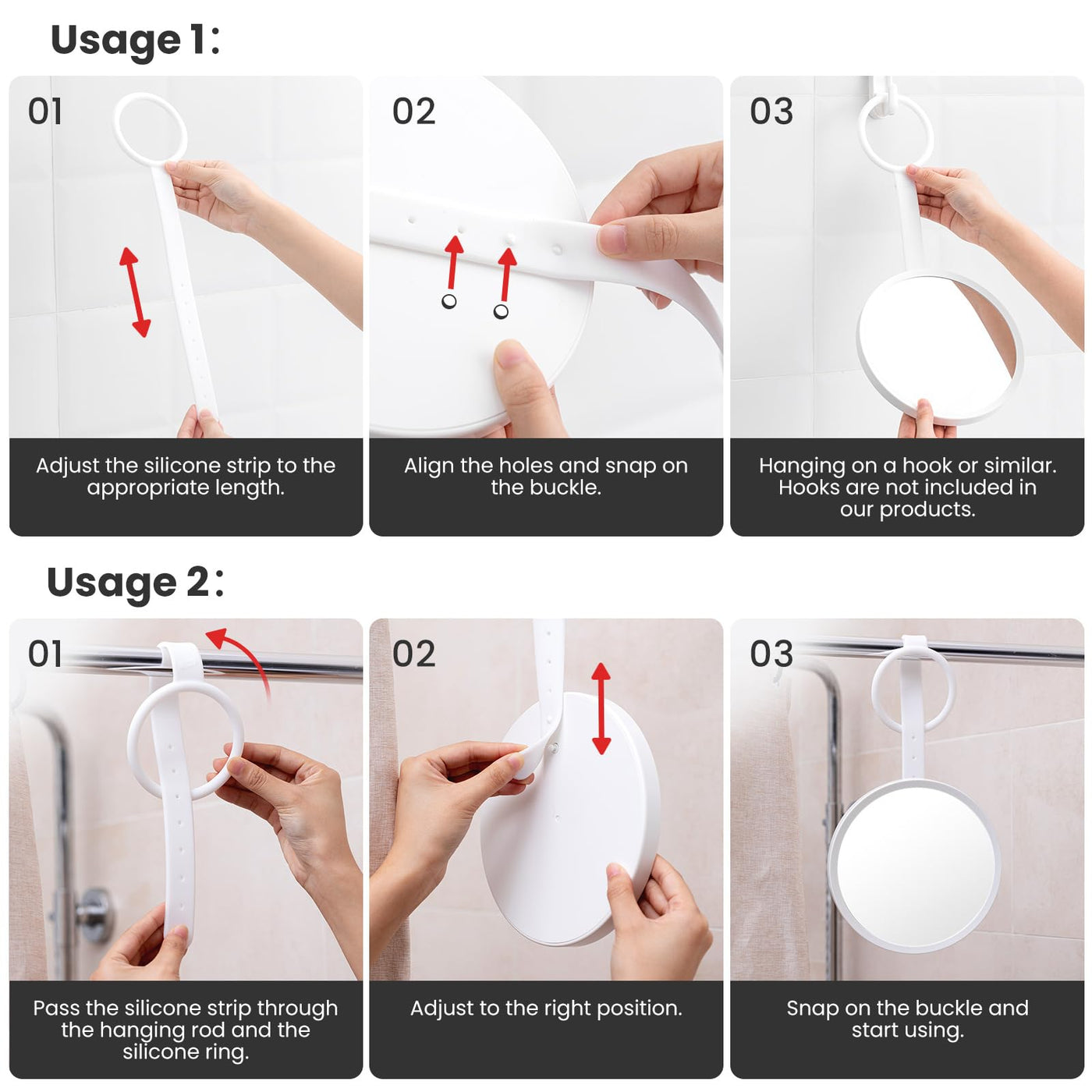 Usage 1:

01

Adjust the silicone strip to the appropriate length.

02

Align the holes and snap on the buckle.

03

Hanging on a hook or similar. Hooks are not included in our products.

Usage 2:

01

Pass the silicone strip through the hanging rod and the silicone ring.

02

Adjust to the right position.

03

Snap on the buckle and start using.