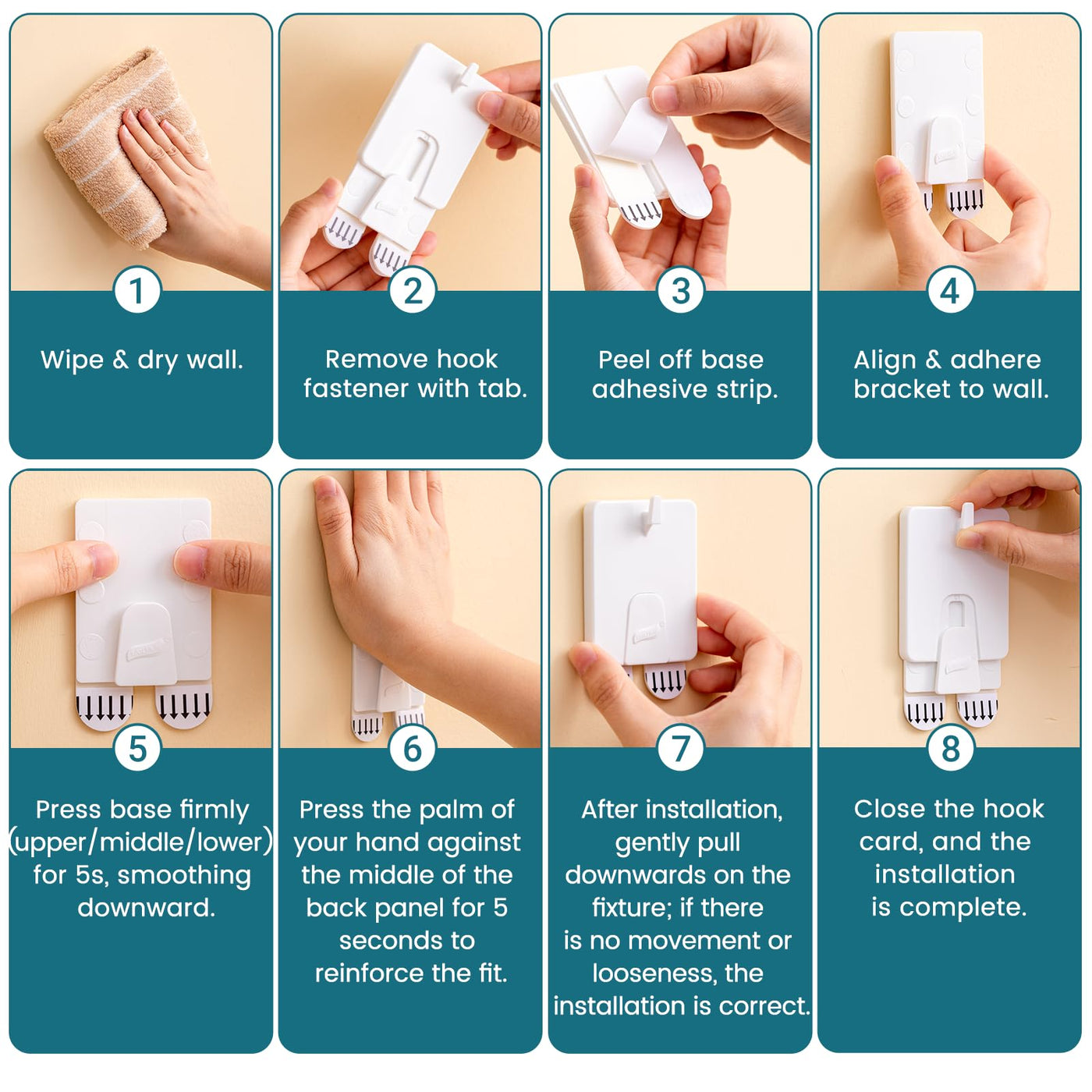 1

Wipe & dry wall.

2

Remove hook fastener with tab.

3

Peel off base adhesive strip.

4

Align & adhere bracket to wall.

5

Press base firmly (upper/middle/lower) for 5s, smoothing downward.

6

Press the palm of your hand against the middle of the back panel for 5 seconds to reinforce the fit.

7

After installation, gently pull downwards on the fixture; if there is no movement or looseness, the installation is correct.

8

Close the hook card, and the installation is complete.