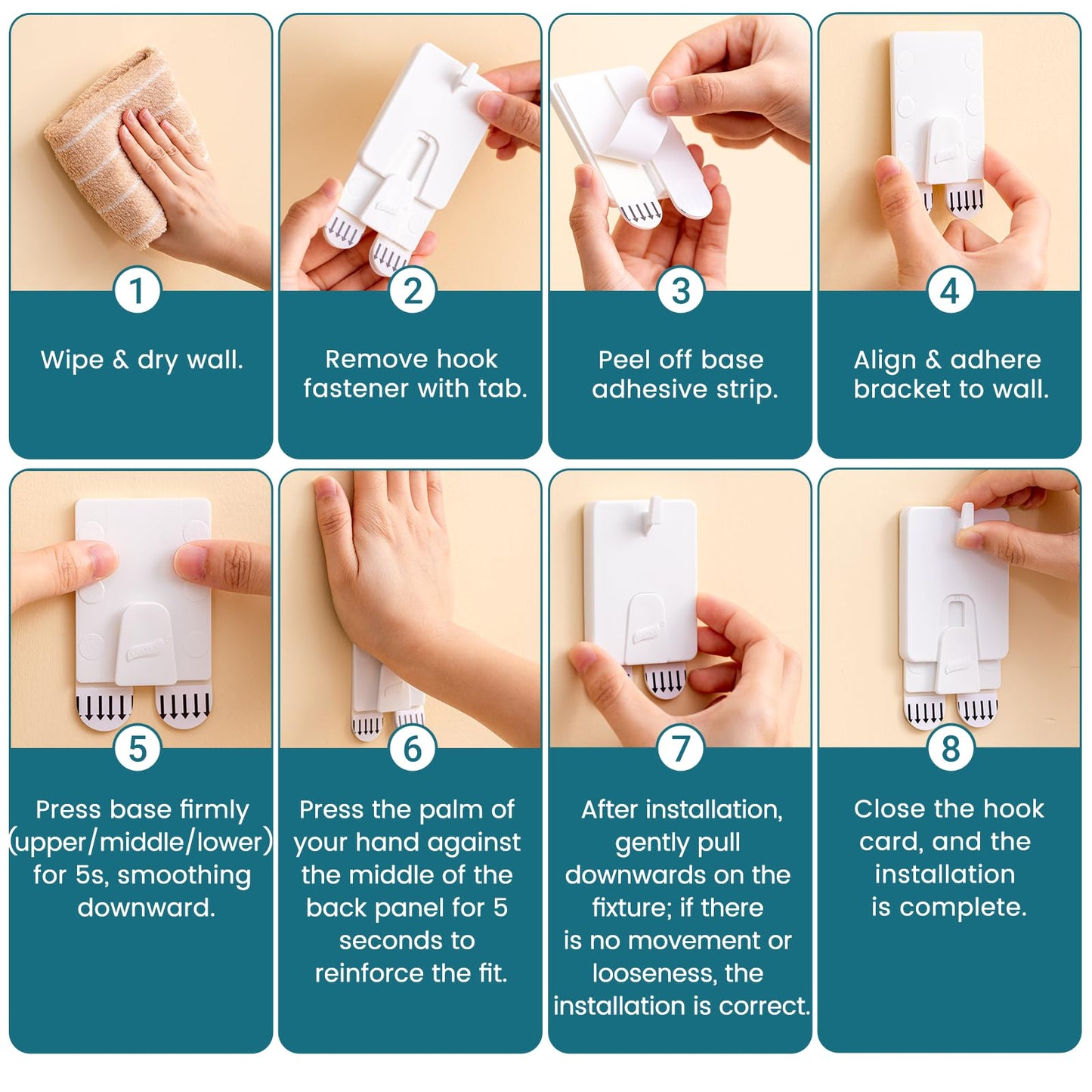 1
Wipe & dry wall.

2
Remove hook fastener with tab.

3
Peel off base adhesive strip.

4
Align & adhere bracket to wall.

5
Press base firmly (upper/middle/lower) for 5s, smoothing downward.

6
Press the palm of your hand against the middle of the back panel for 5 seconds to reinforce the fit.

7
After installation, gently pull downwards on the fixture; if there is no movement or looseness, the installation is correct.

8
Close the hook card, and the installation is complete.