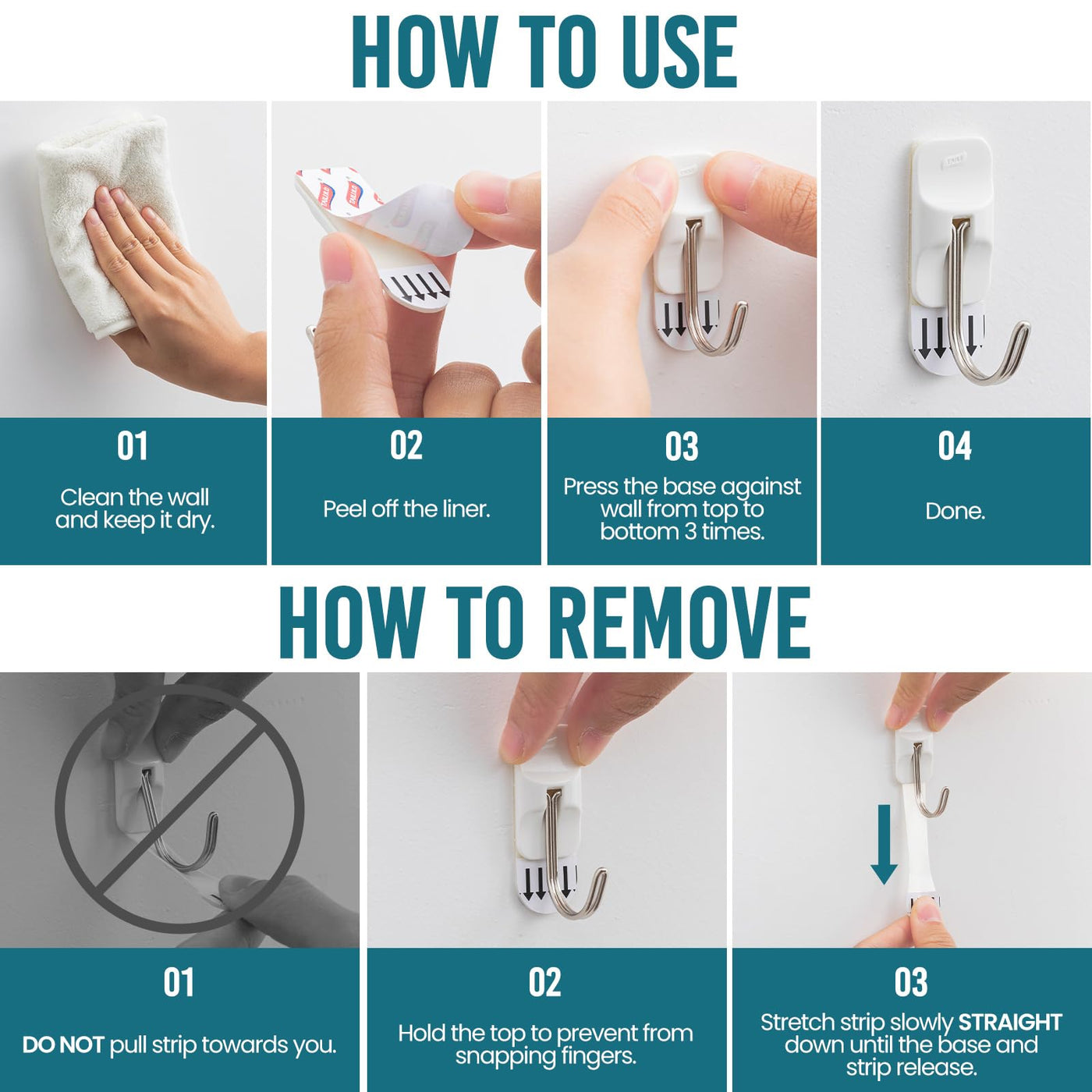 HOW TO USE

01
Clean the wall and keep it dry.

02
Peel off the liner.

03
Press the base against wall from top to bottom 3 times.

04
Done.

HOW TO REMOVE

01
DO NOT pull strip towards you.

02
Hold the top to prevent from snapping fingers.

03
Stretch strip slowly STRAIGHT down until the base and strip release.