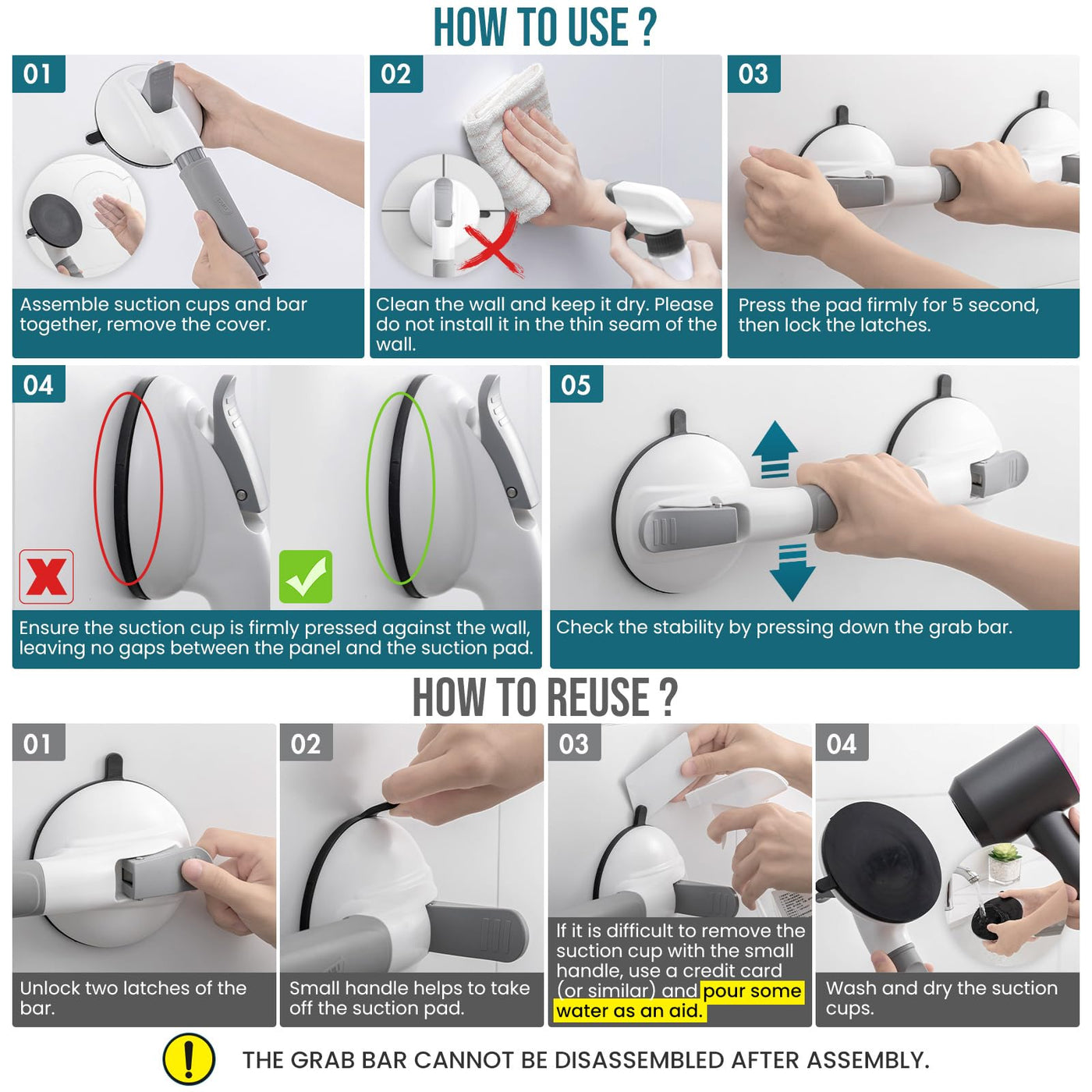 HOW TO USE ?

01
Assemble suction cups and bar together, remove the cover.

02
Clean the wall and keep it dry. Please do not install it in the thin seam of the wall.

03
Press the pad firmly for 5 second, then lock the latches.

04
Ensure the suction cup is firmly pressed against the wall, leaving no gaps between the panel and the suction pad.

05
Check the stability by pressing down the grab bar.

HOW TO REUSE ?

01
Unlock two latches of the bar.

02
Small handle helps to take off the suction pad.

03
If it is difficult to remove the suction cup with the small handle, use a credit card (or similar) and pour some water as an aid.

04
Wash and dry the suction cups.

THE GRAB BAR CANNOT BE DISASSEMBLED AFTER ASSEMBLY.