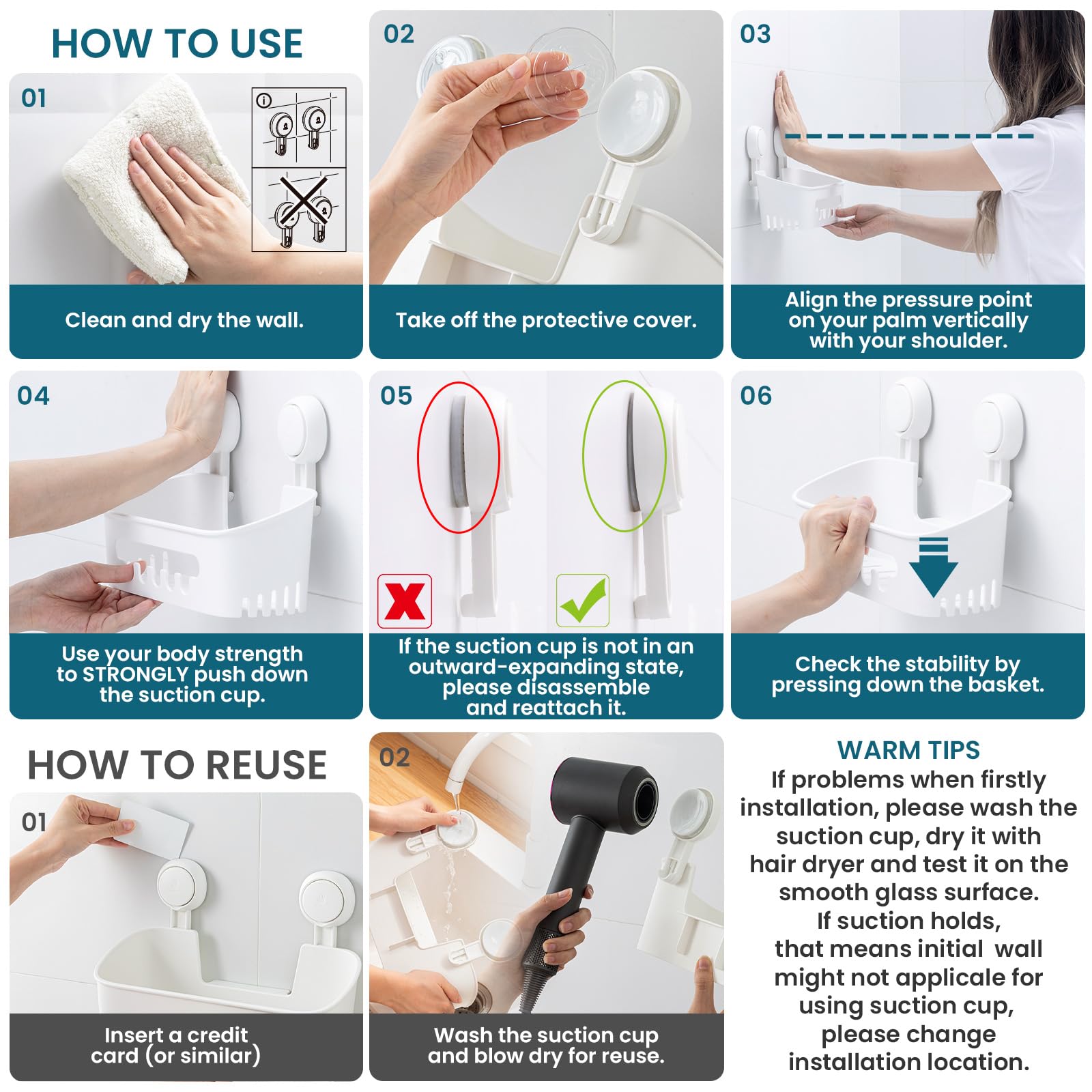 HOW TO USE

01

Clean and dry the wall.

02

Take off the protective cover.

03

Align the pressure point on your palm vertically with your shoulder.

04

Use your body strength to STRONGLY push down the suction cup.

05

If the suction cup is not in an outward-expanding state, please disassemble and reattach it.

06

Check the stability by pressing down the basket.

HOW TO REUSE

01

Insert a credit card (or similar)

02

Wash the suction cup and blow dry for reuse.

WARM TIPS
If problems when firstly installation, please wash the suction cup, dry it with hair dryer and test it on the smooth glass surface.
If suction holds, that means initial wall might not applicale for using suction cup, please change installation location.