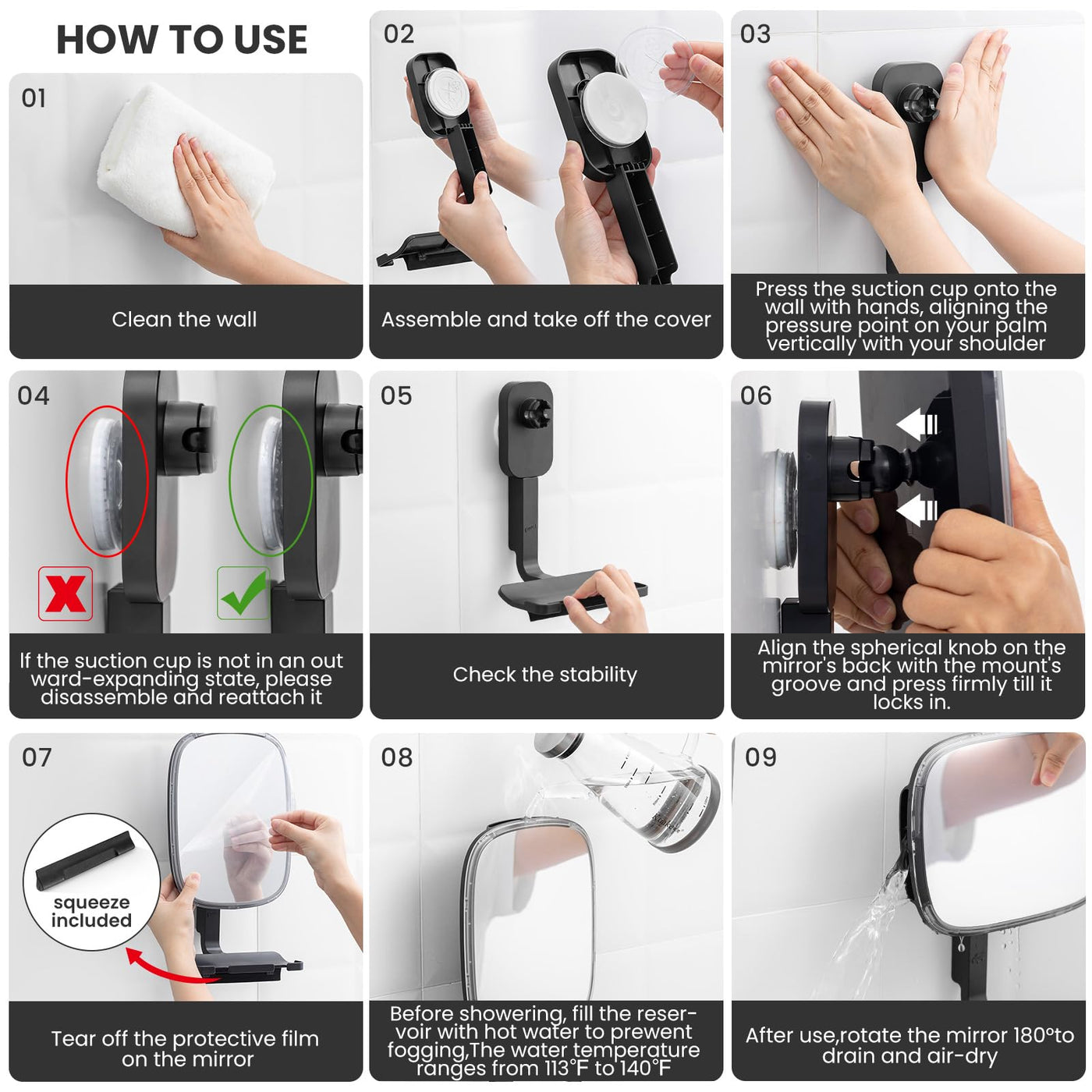 HOW TO USE

01

Clean the wall

02

Assemble and take off the cover

03

Press the suction cup onto the wall with hands, aligning the pressure point on your palm vertically with your shoulder

04

If the suction cup is not in an out ward-expanding state, please disassemble and reattach it

05

Check the stability

06

Align the spherical knob on the mirror's back with the mount's groove and press firmly till it locks in.

07

squeeze included

Tear off the protective film on the mirror

08

Before showering, fill the reservoir with hot water to prewent fogging,The water temperature ranges from 113°F to 140°F

09

After use,rotate the mirror 180°to drain and air-dry