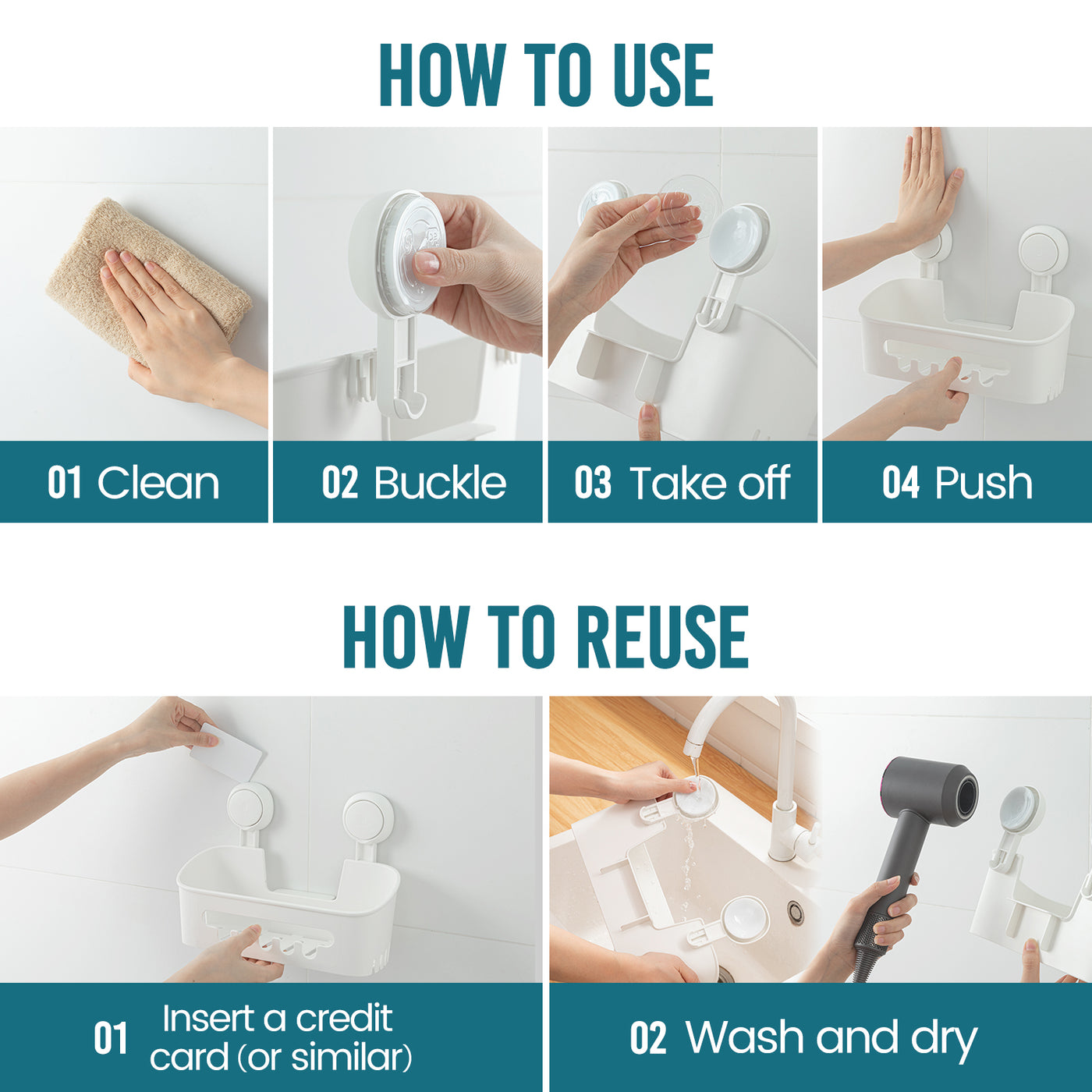 HOW TO USE

01 Clean

02 Buckle

03 Take off

04 Push

HOW TO REUSE

01 Insert a credit card (or similar)

02 Wash and dry