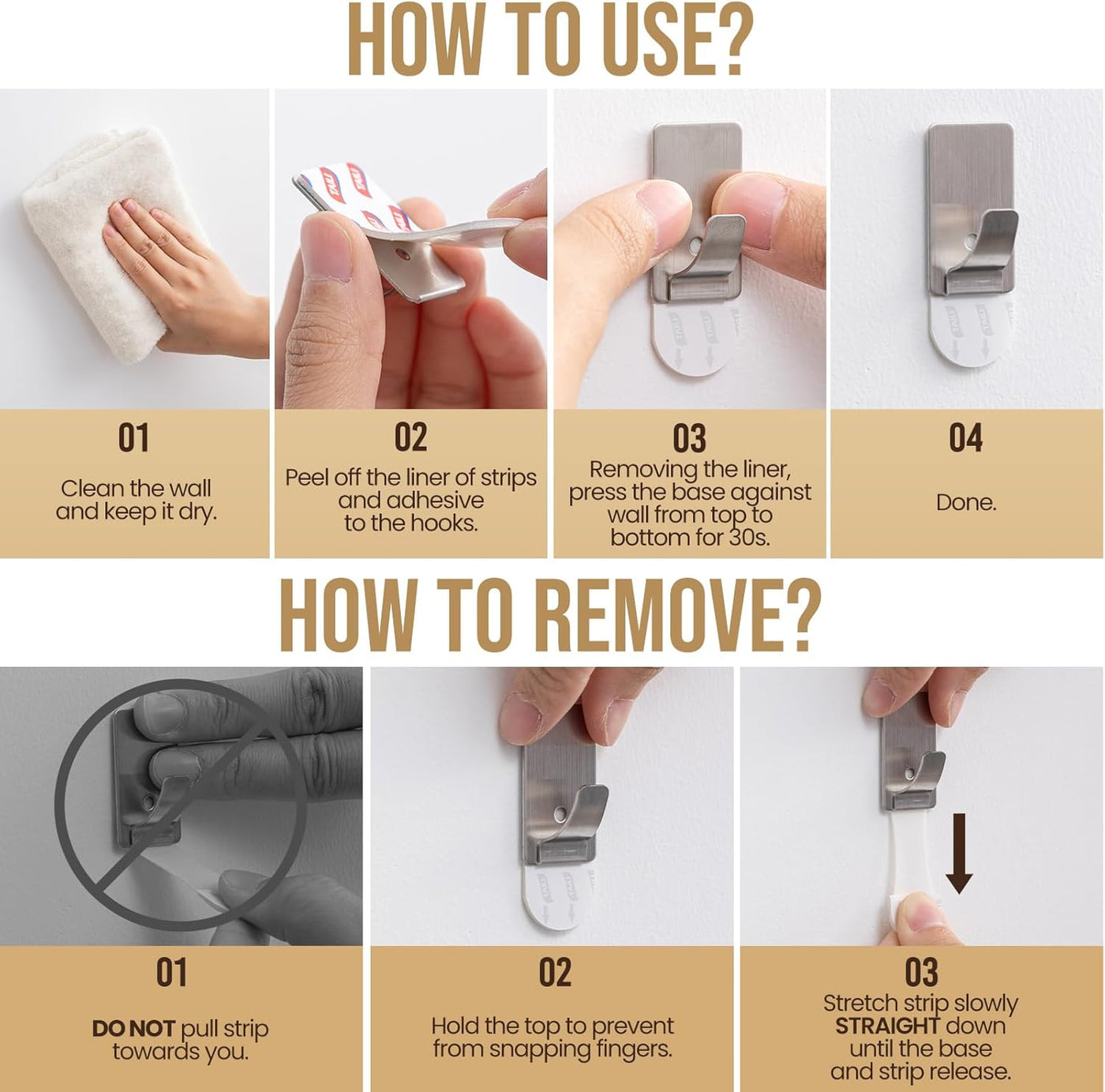 HOW TO USE?

01
Clean the wall and keep it dry.

02
Peel off the liner of strips and adhesive to the hooks.

03
Removing the liner, press the base against wall from top to bottom for 30s.

04
Done.

HOW TO REMOVE?

01
DO NOT pull strip towards you.

02
Hold the top to prevent from snapping fingers.

03
Stretch strip slowly STRAIGHT down until the base and strip release.